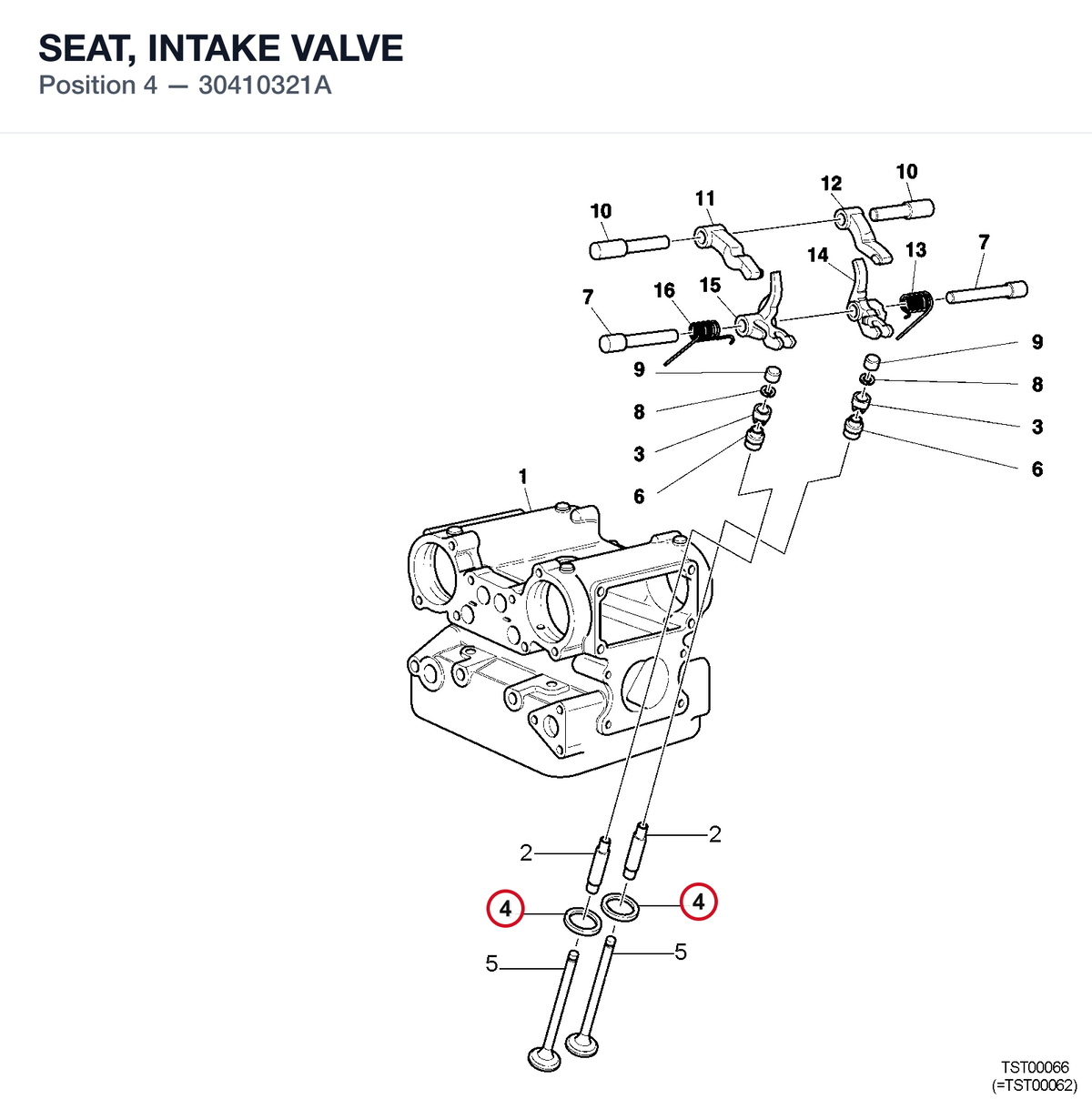 SEAT, INTAKE VALVE
Position 4 — 30410321A

10
11
12
10
14
13
7
7
16
15
9
9
8
8
3
3
6
6
1
2
2
4
4
5
5

TST00066
(=TST00062)