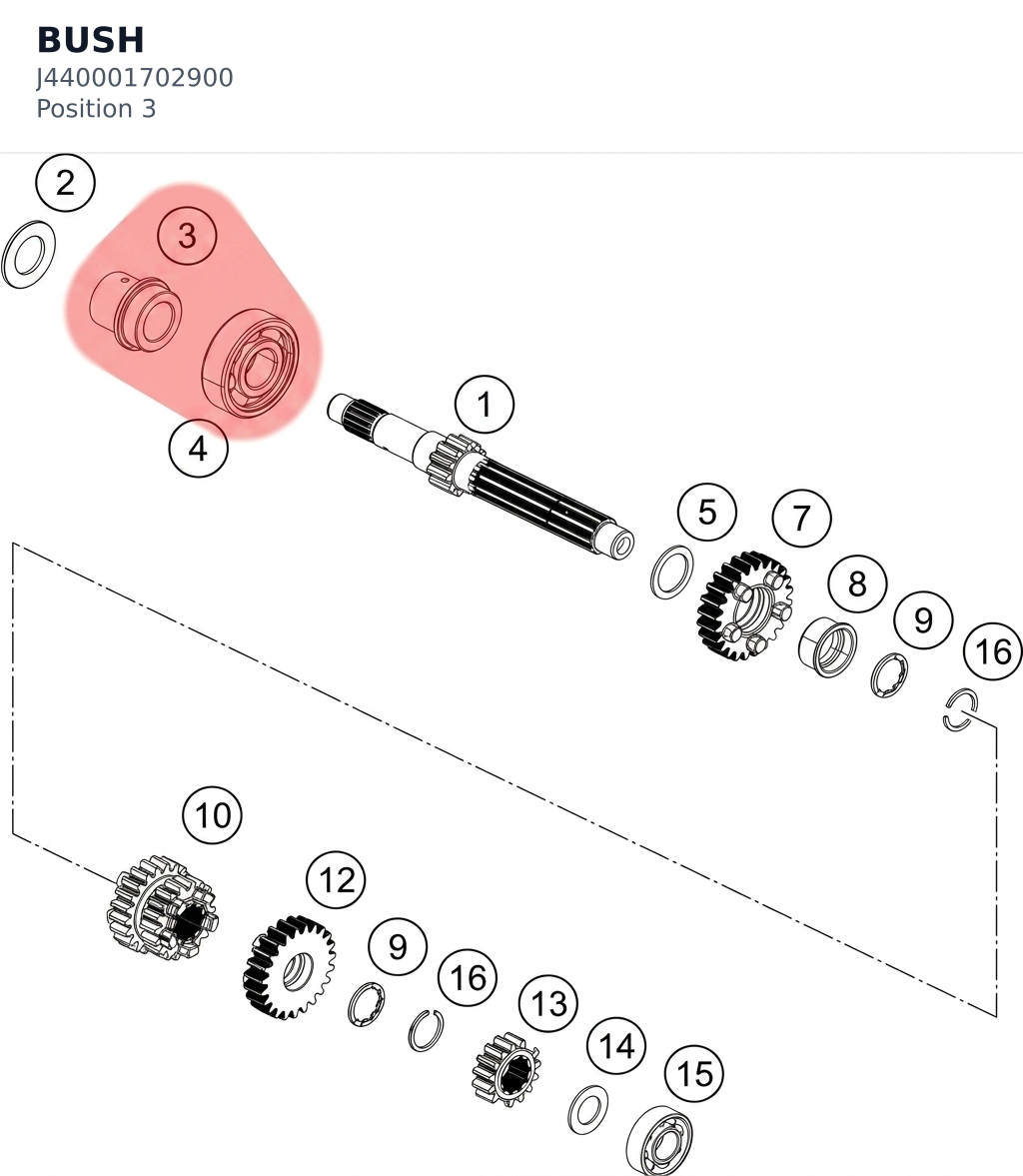 BUSH
J440001702900
Position 3

2
3
4
1
5
7
8
9
16
10
12
9
16
13
14
15