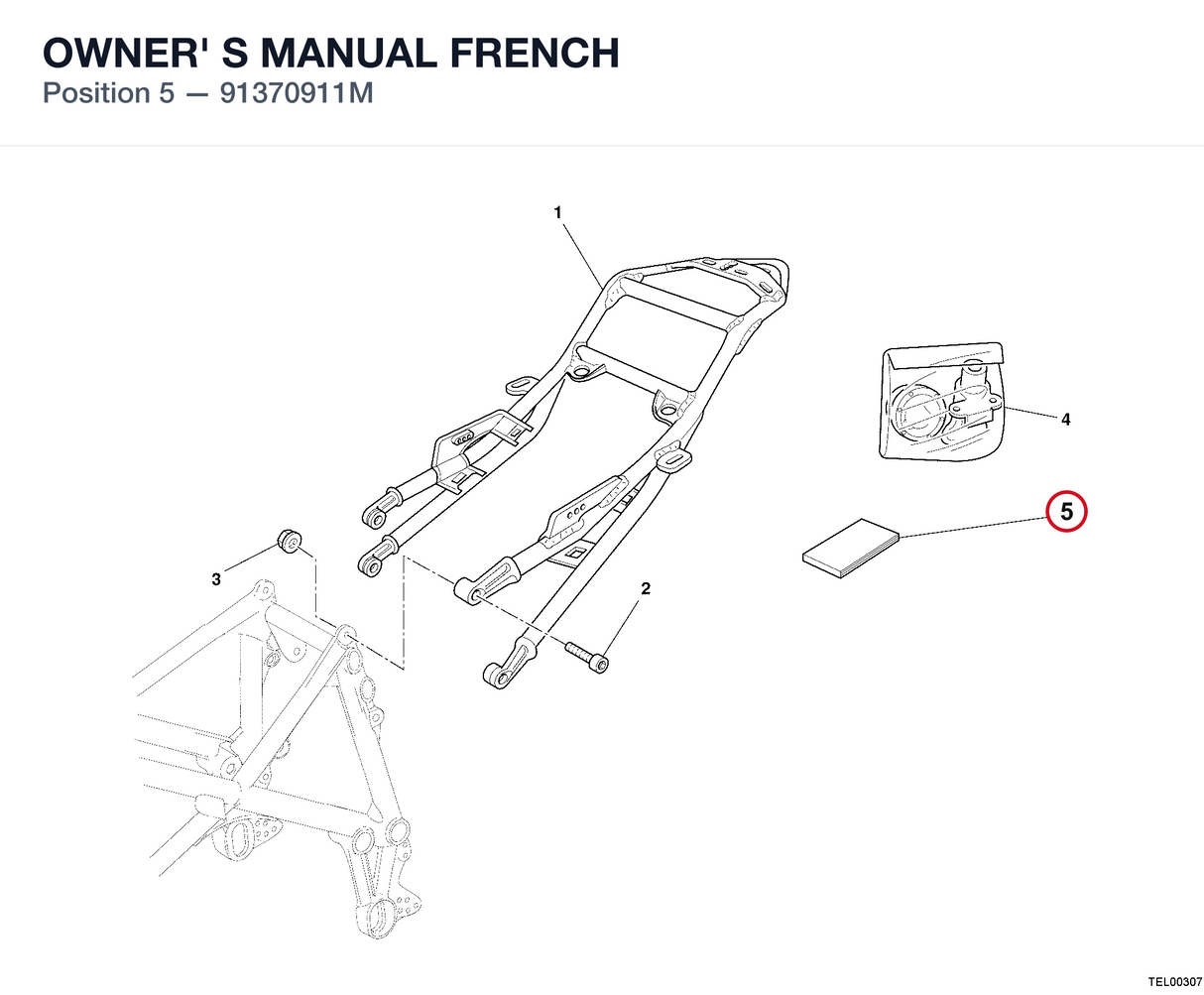 OWNER' S MANUAL FRENCH
Position 5 — 91370911M

1

4

5

3

2

TEL00307