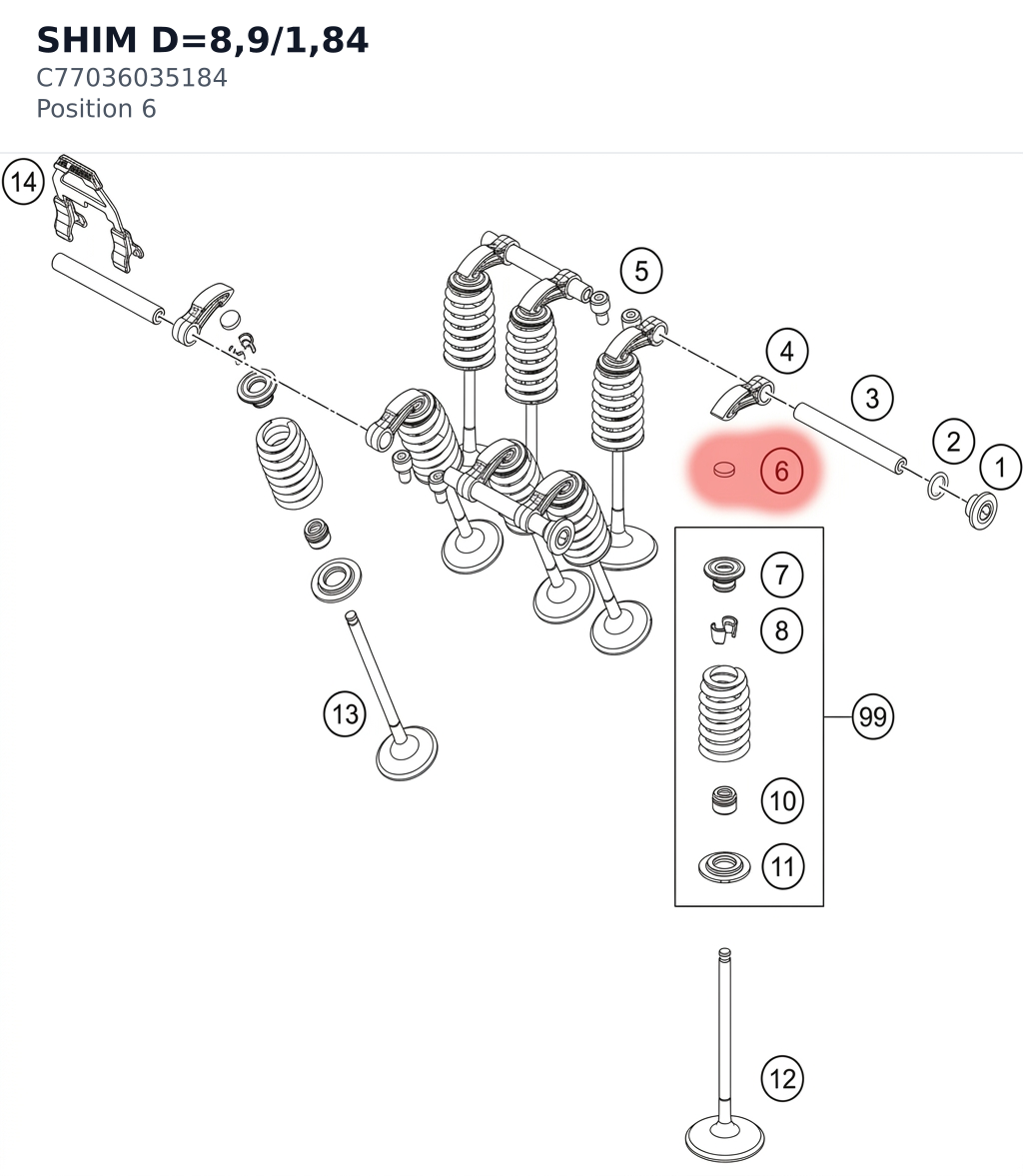 SHIM D=8,9/1,84
C77036035184
Position 6

14
5
4
3
2
1
6
7
8
99
10
11
13
12