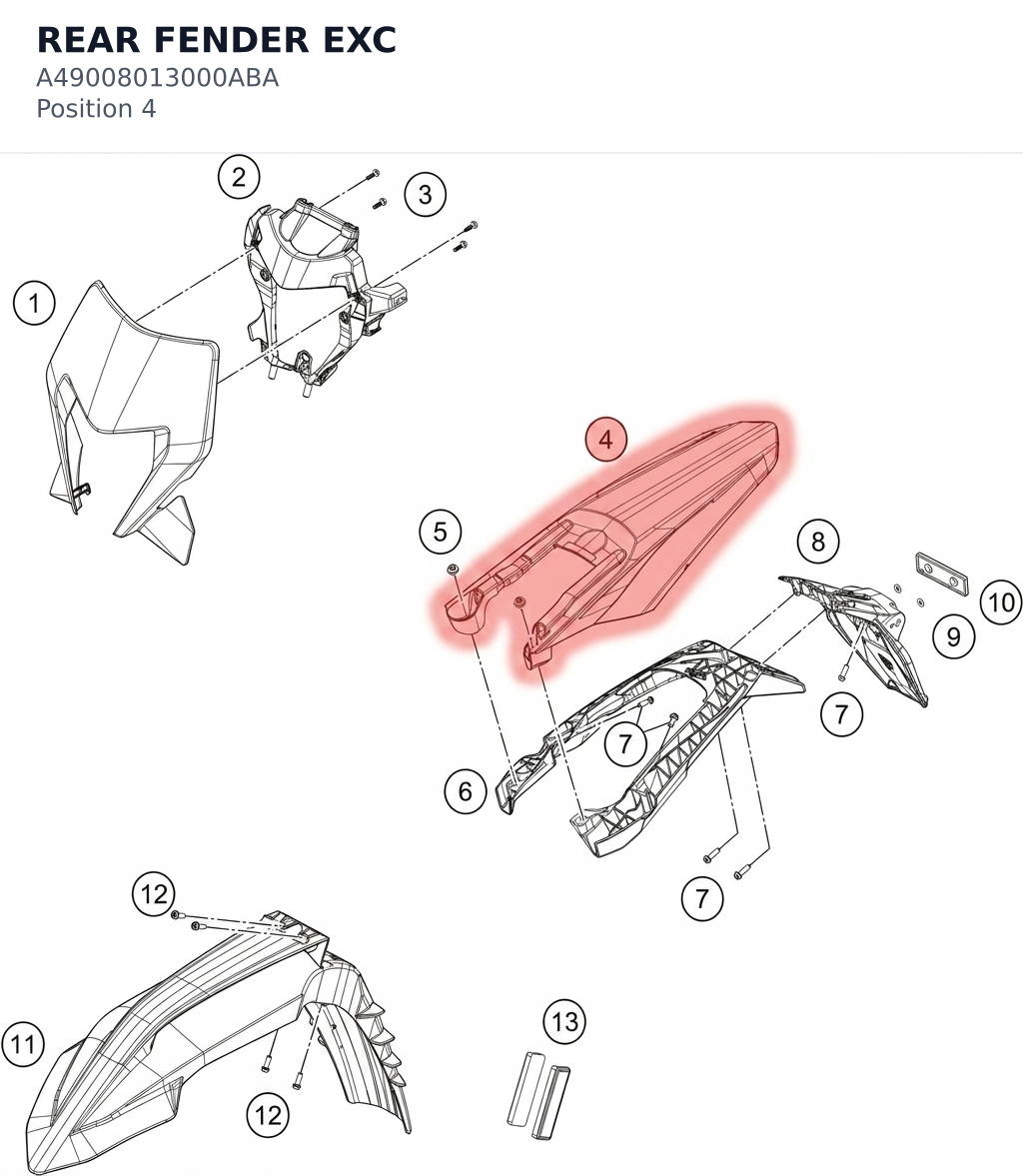 REAR FENDER EXC
A49008013000ABA
Position 4

2
3
1
4
5
8
10
9
7
7
6
7
12
11
12
13