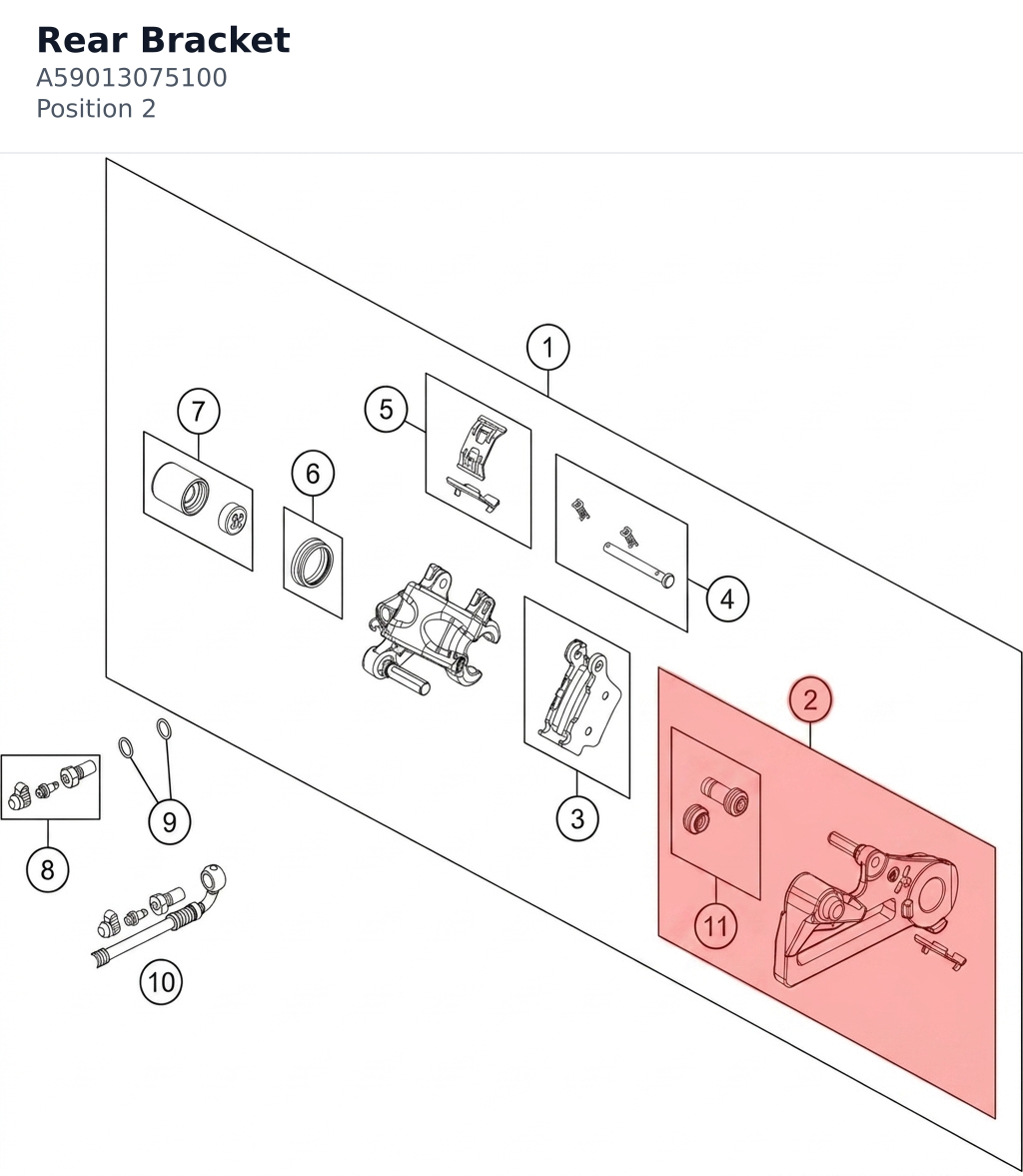 Rear Bracket
A59013075100
Position 2

1
7
5
6
4
2
3
9
8
11
10