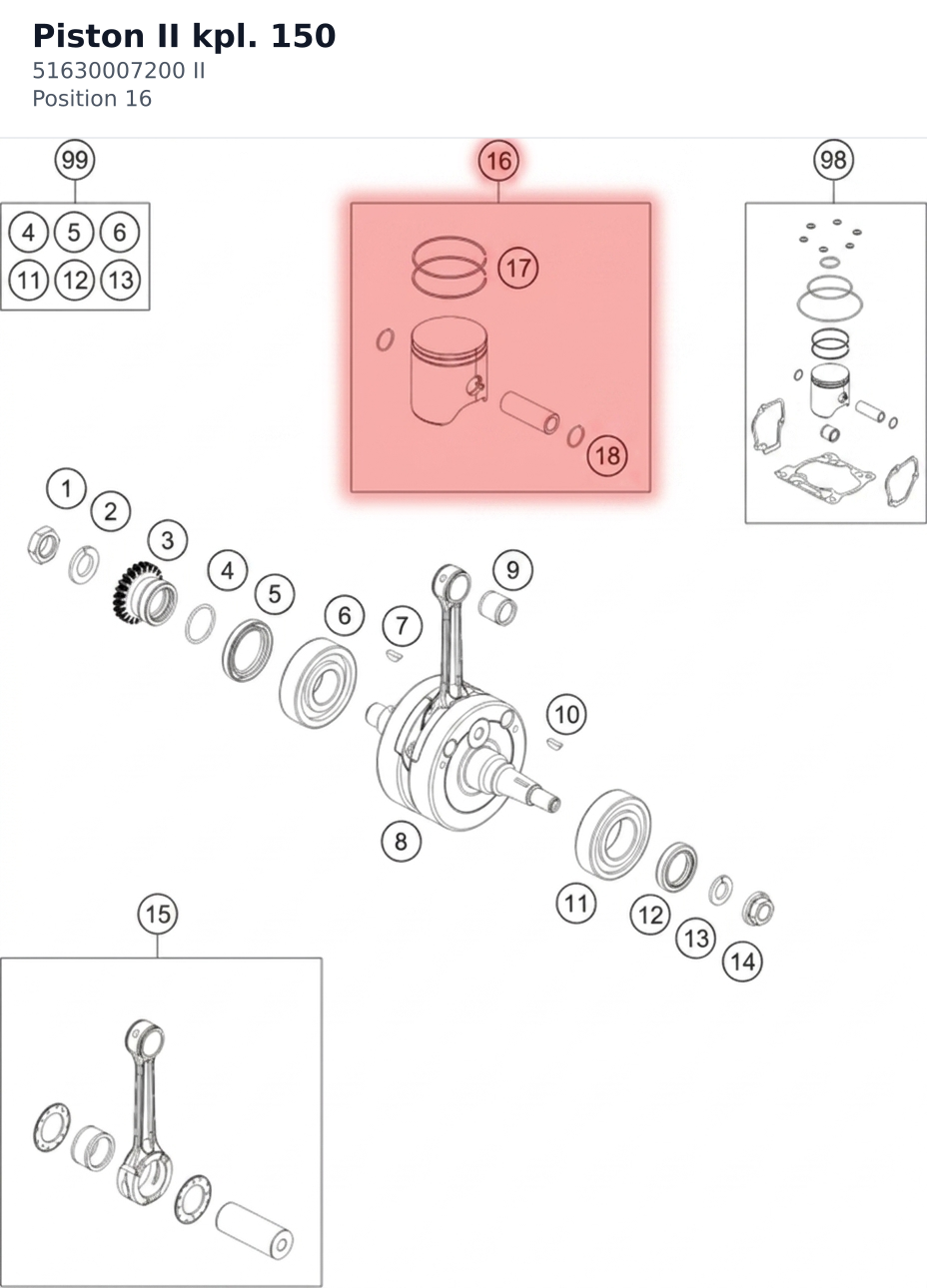 Piston II kpl. 150
51630007200 II
Position 16

99
4 5 6
11 12 13

16
17
18

98

1
2
3
4
5
6
7
9
10
8
11
12
13
14

15