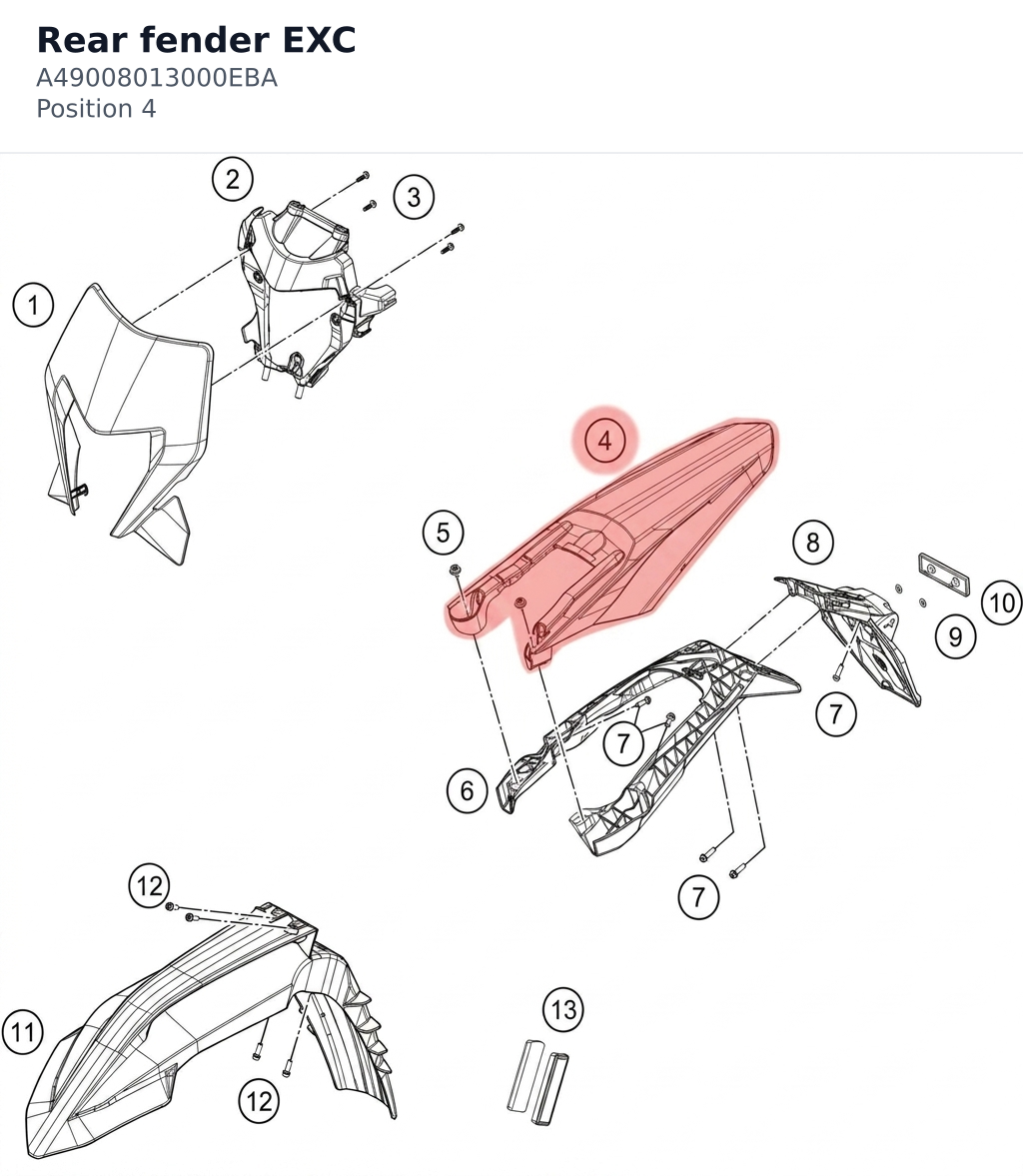 Rear fender EXC
A49008013000EBA
Position 4

2
3
1
4
5
8
10
9
7
7
6
7
12
11
12
13