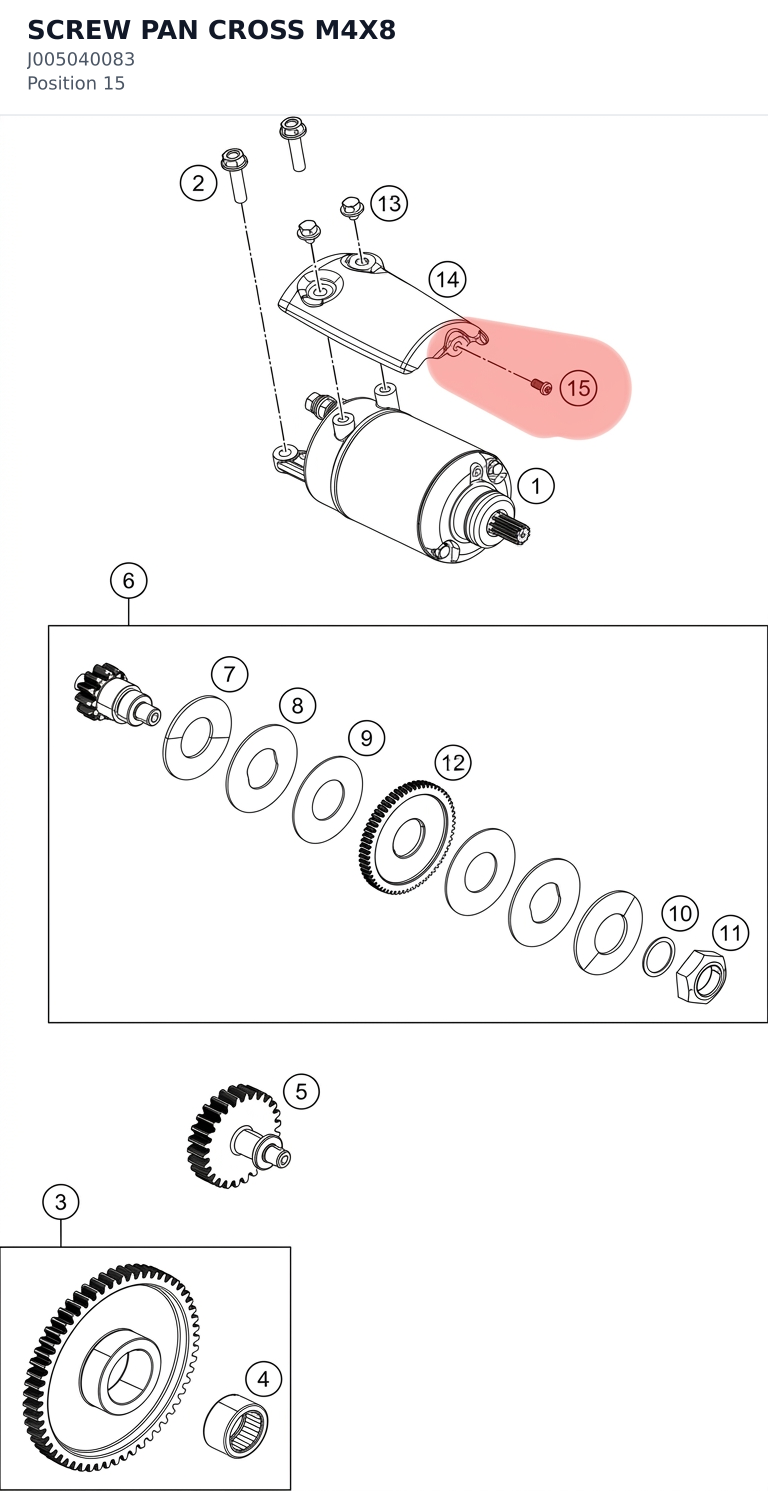 SCREW PAN CROSS M4X8
J005040083
Position 15

2
13
14
15
1
6
7
8
9
12
10
11
5
3
4