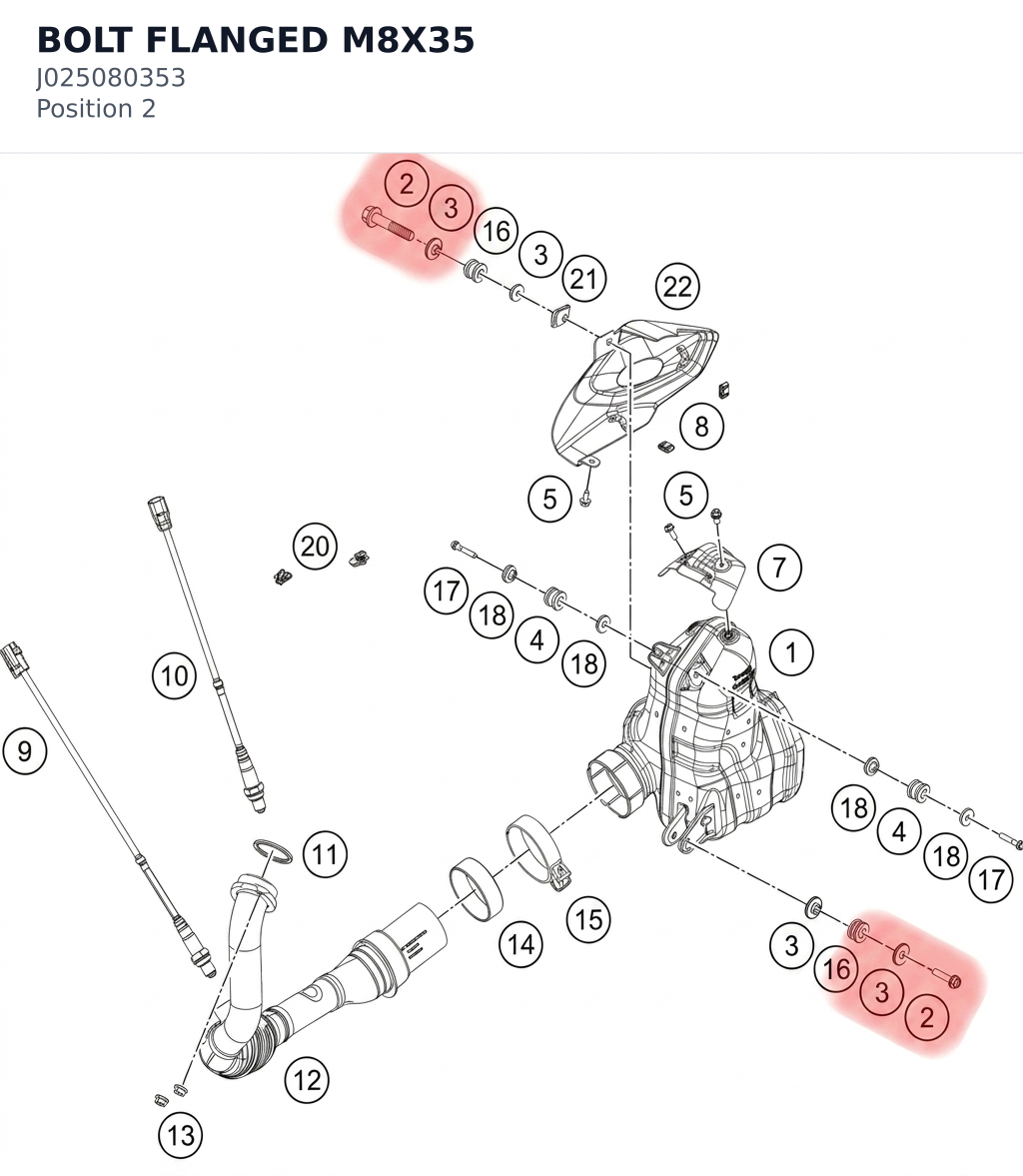 BOLT FLANGED M8X35
J025080353
Position 2

2
3
16
3
21
22
8
5
5
7
20
17
18
4
18
1
10
9
18
4
18
17
11
14
15
3
16
3
2
12
13