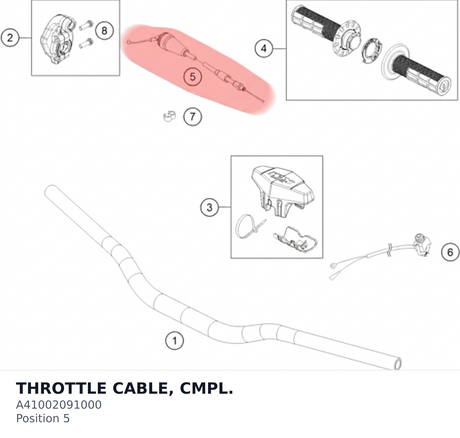 2
8
5
4
7
3
6
1

THROTTLE CABLE, CMPL.
A41002091000
Position 5