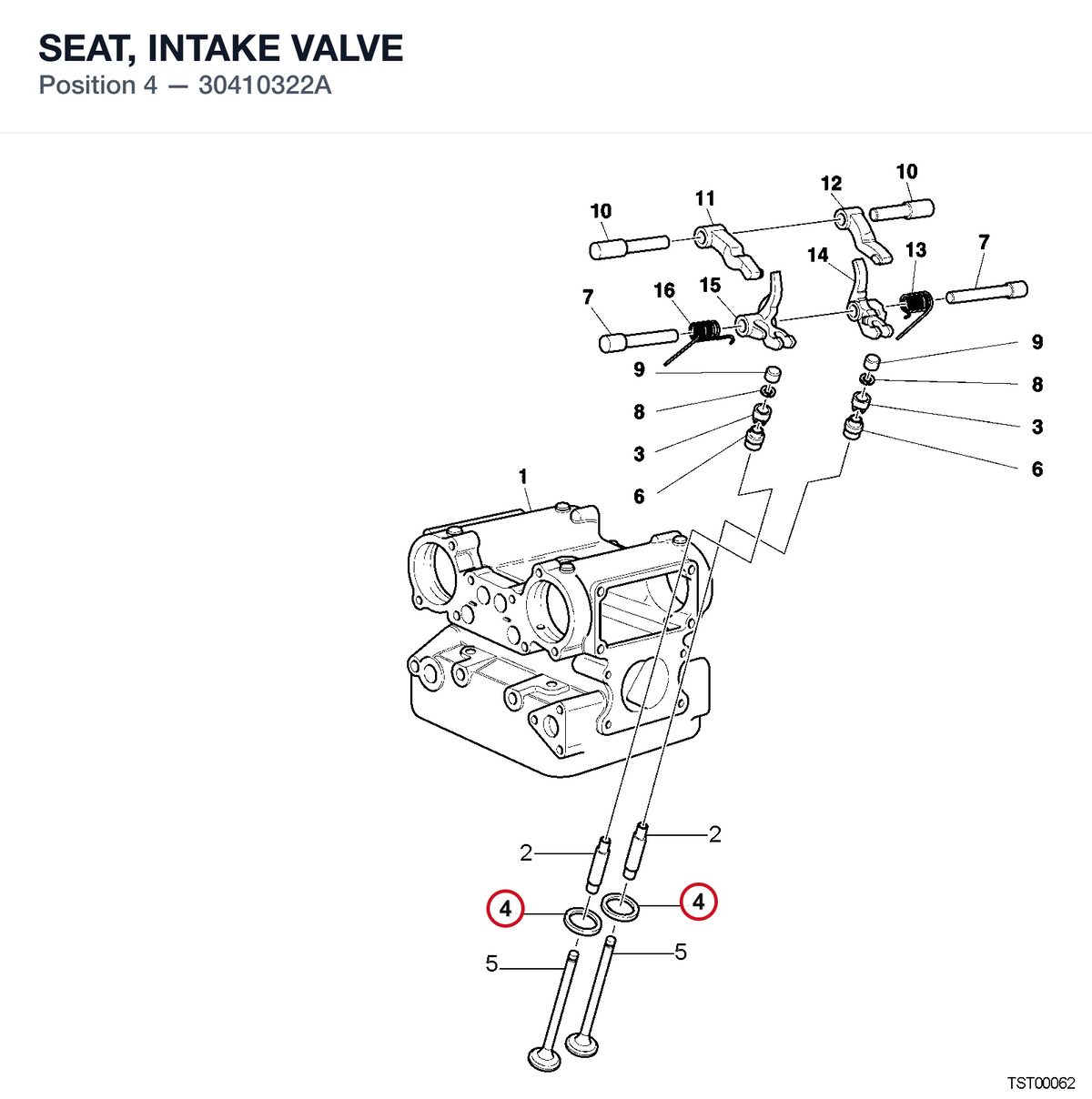 SEAT, INTAKE VALVE
Position 4 — 30410322A

10
11
12
10
14
13
7
7
16
15
9
9
8
8
3
3
6
6
1
2
2
4
4
5
5

TST00062