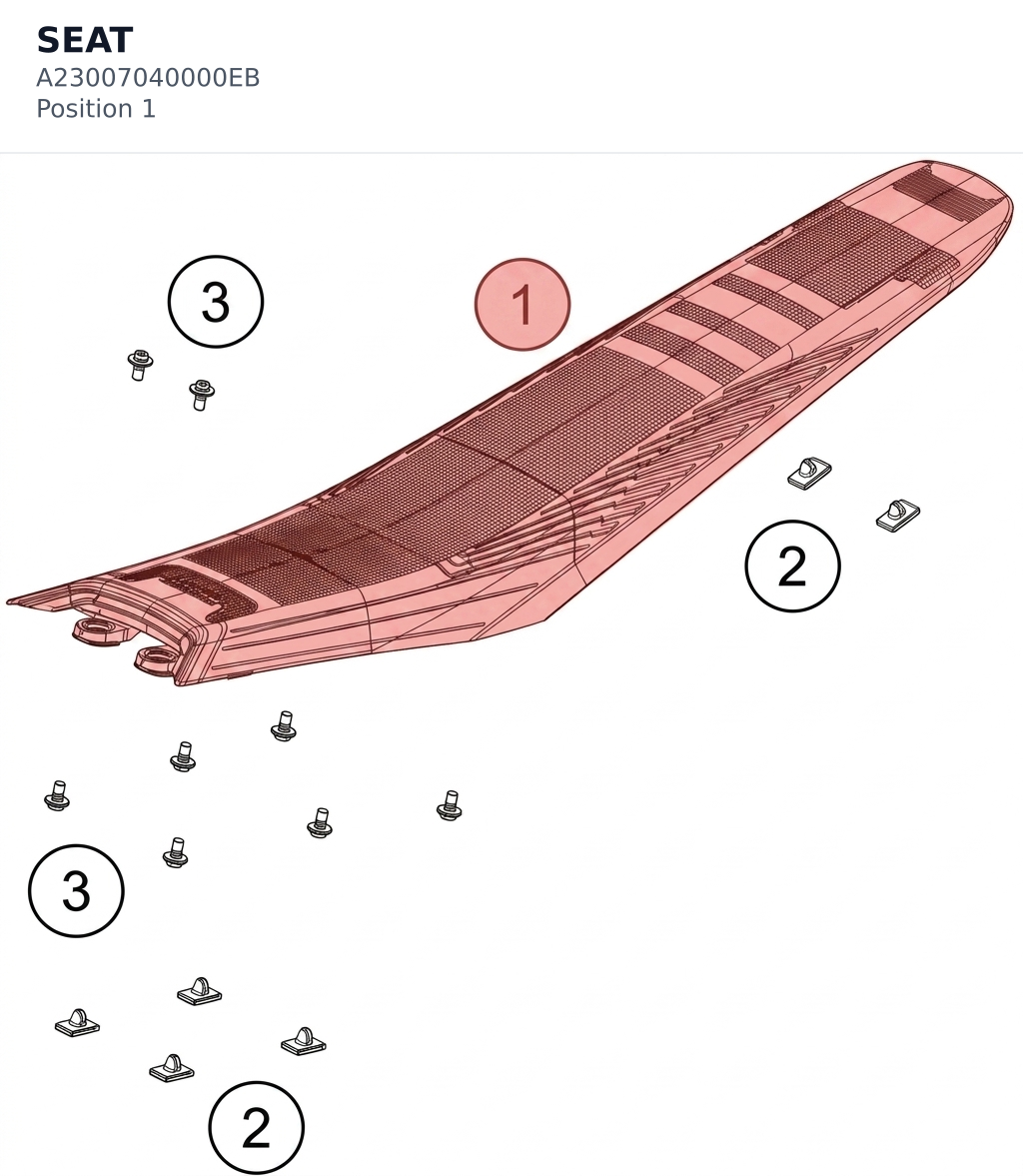 SEAT
A23007040000EB
Position 1

3
1
2
3
2