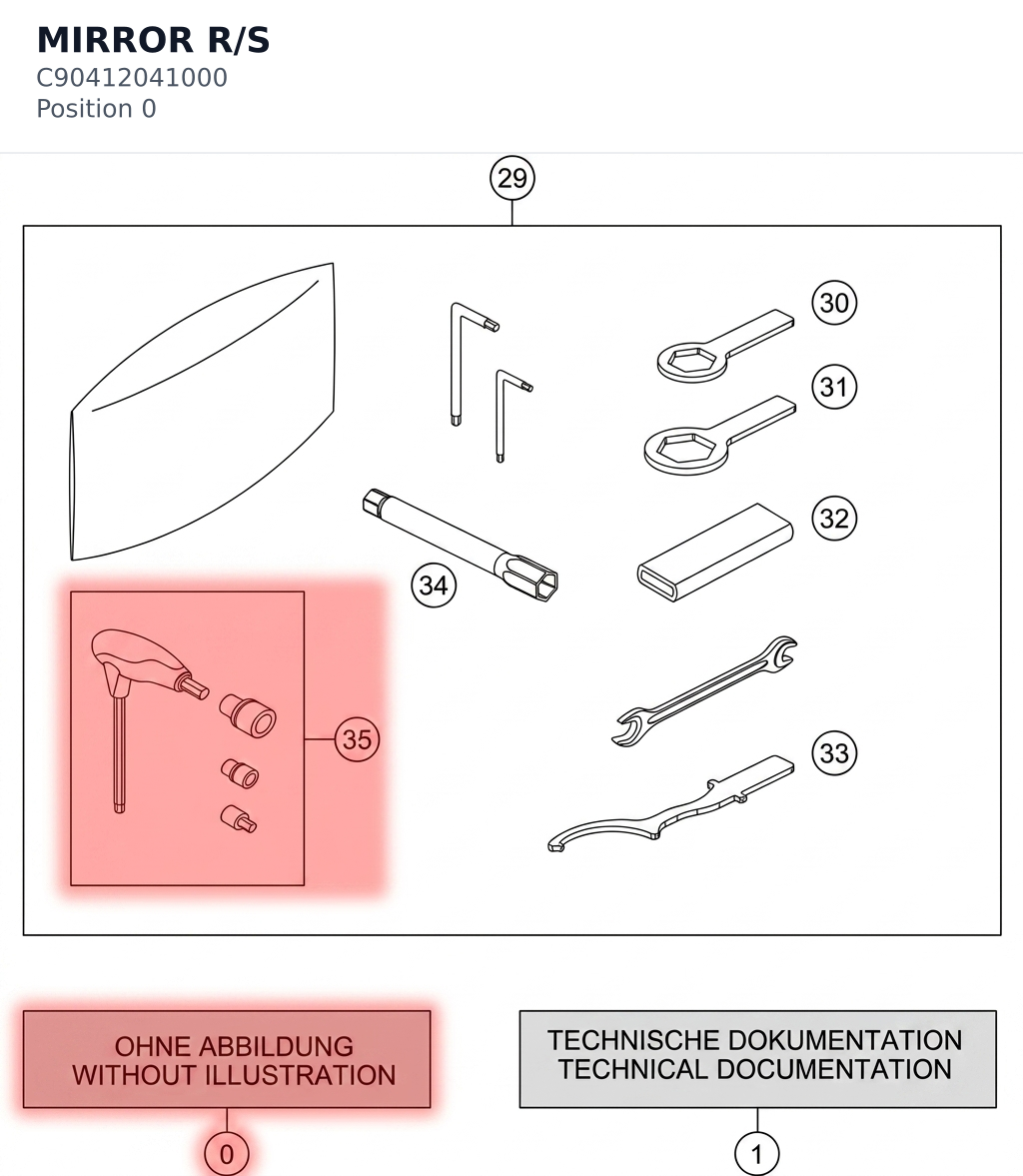 MIRROR R/S
C90412041000
Position 0

29

30

31

32

34

35

33

OHNE ABBILDUNG
WITHOUT ILLUSTRATION

0

TECHNISCHE DOKUMENTATION
TECHNICAL DOCUMENTATION

1