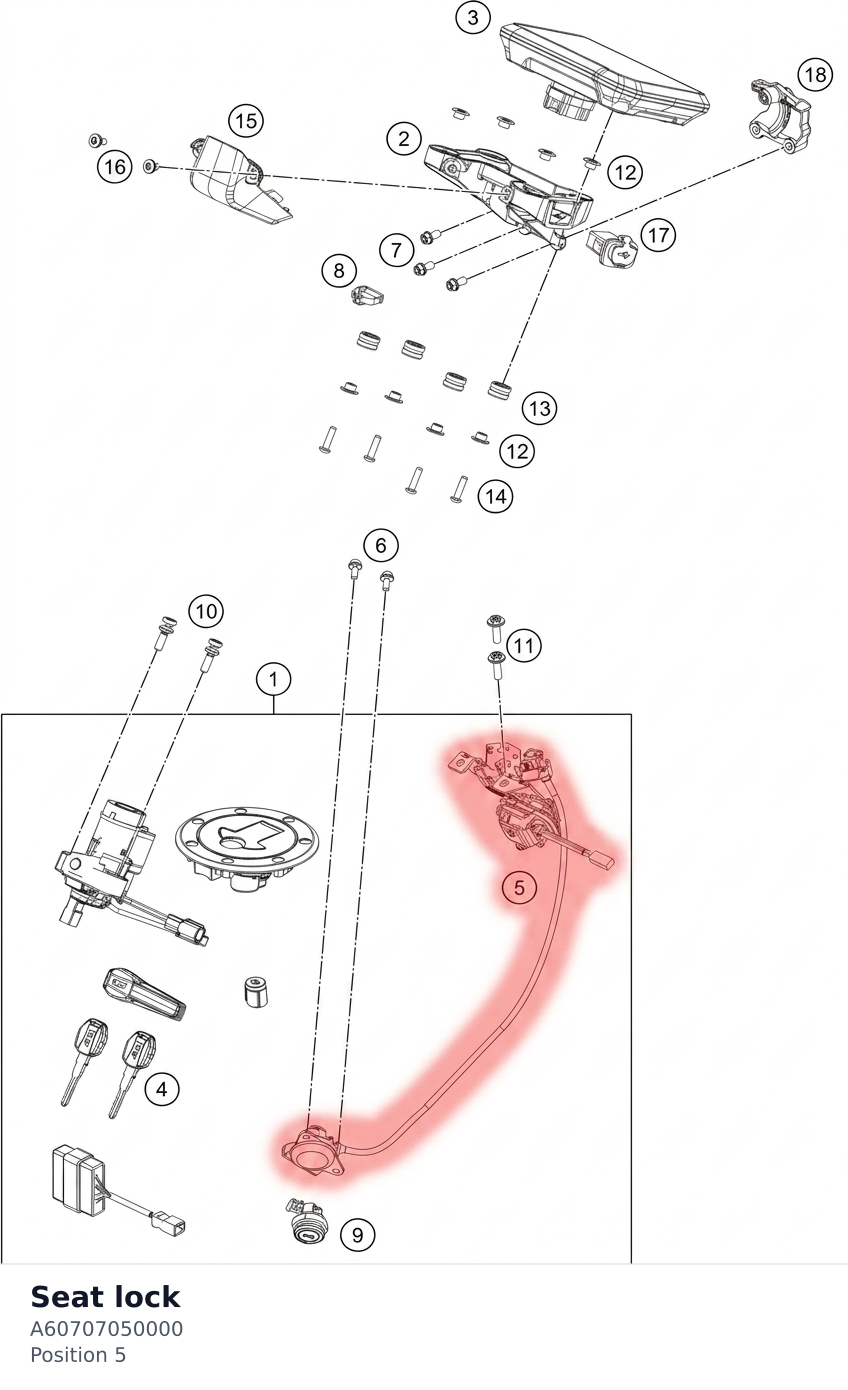 3
18
15
2
16
12
7
17
8
13
12
14
6
10
11
1
5
4
9

Seat lock
A60707050000
Position 5