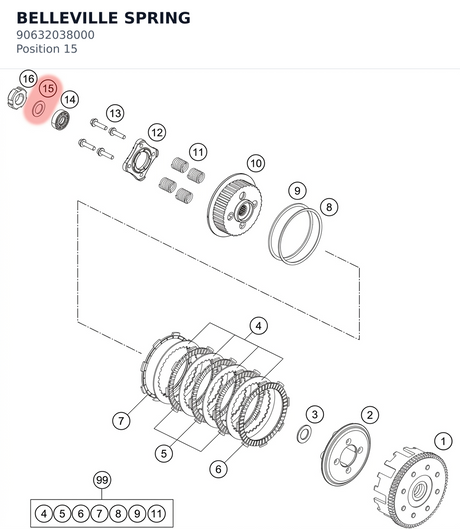 BELLEVILLE SPRING
90632038000
Position 15

16
15
14
13
12
11
10
9
8
4
7
5
6
3
2
1
99
4 5 6 7 8 9 11