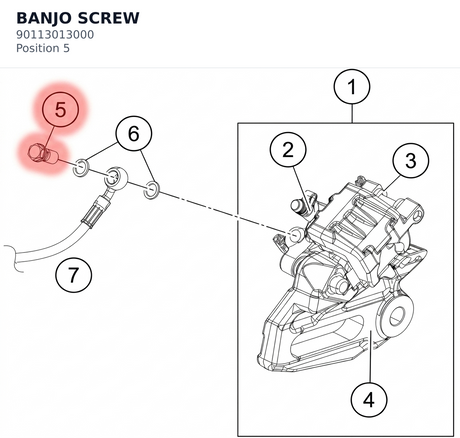 BANJO SCREW
90113013000
Position 5

1
5
6
2
3
7
4