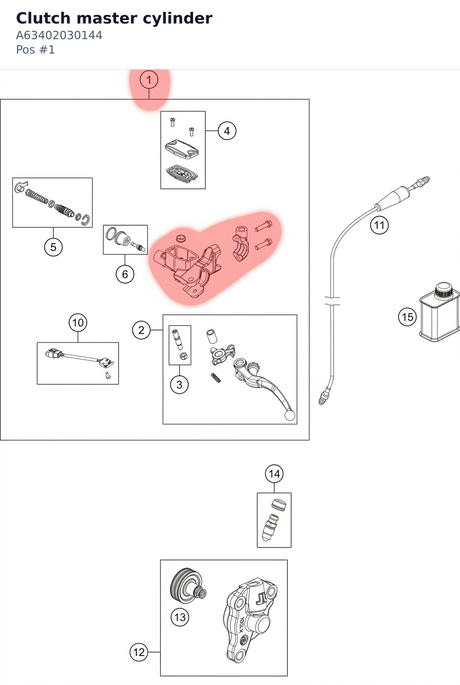 Clutch master cylinder
A63402030144
Pos #1

1
4
5
6
11
15
10
2
3
14
13
12