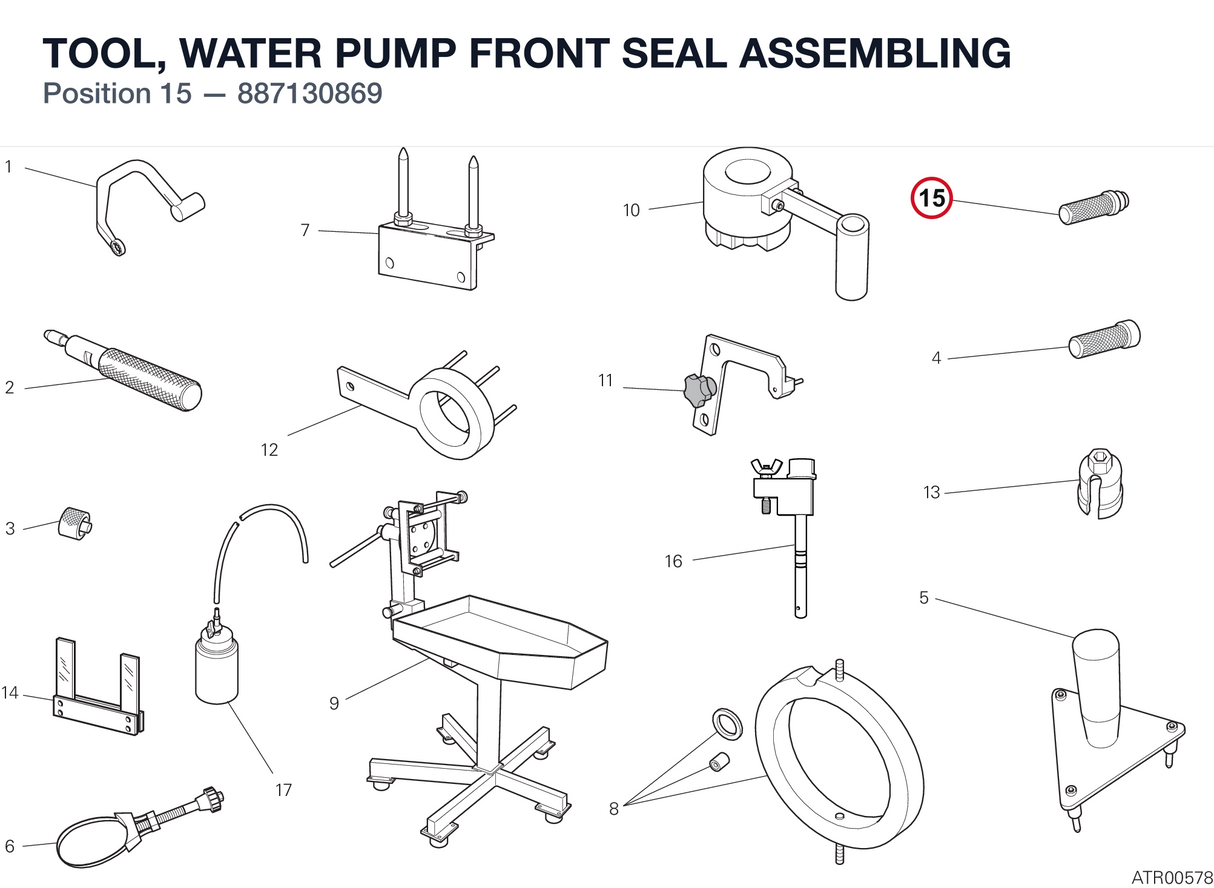 TOOL, WATER PUMP FRONT SEAL ASSEMBLING
Position 15 — 887130869

1
7
10
15
2
12
11
4
3
13
16
5
14
9
17
8
6

ATR00578