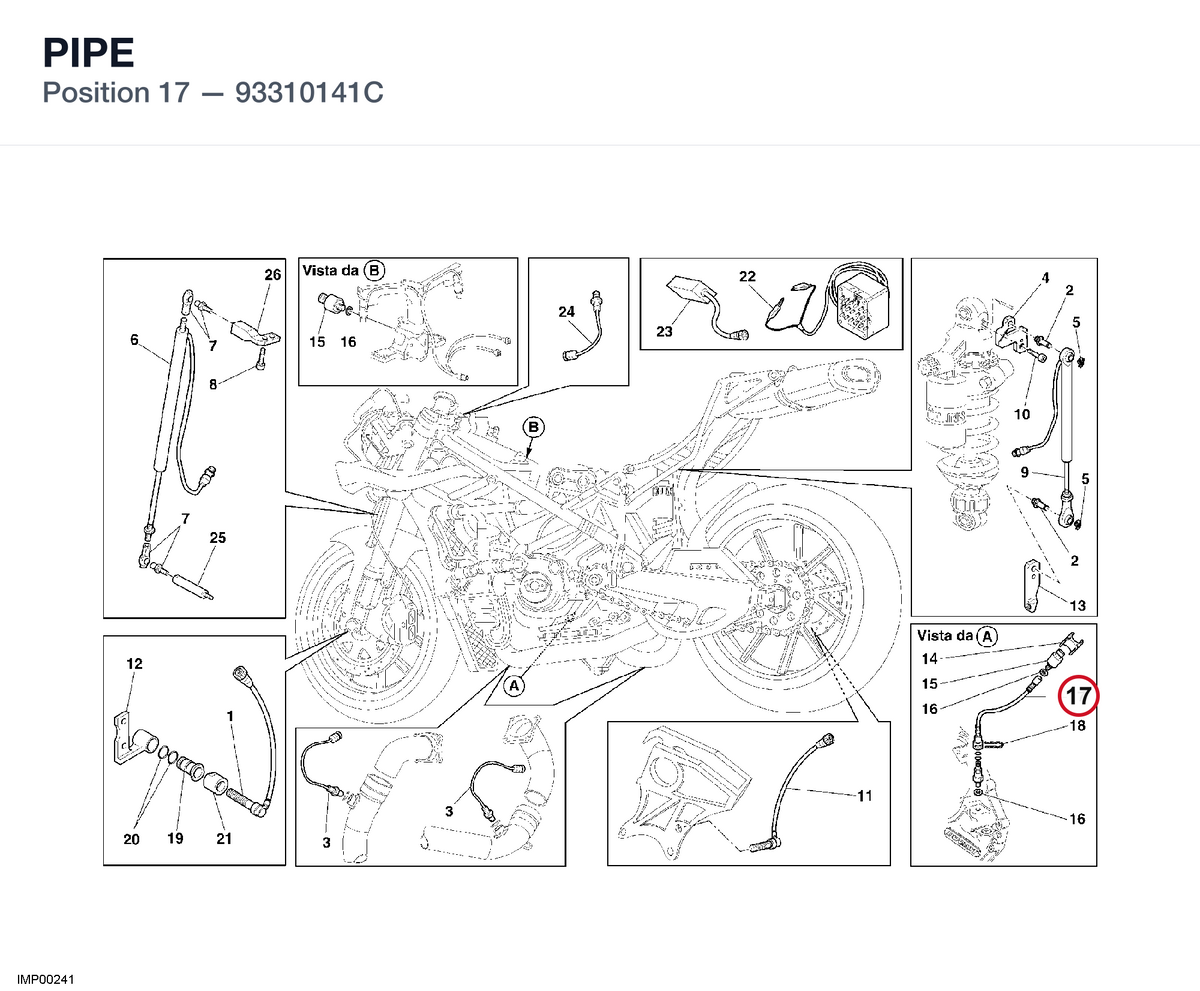 PIPE
Position 17 — 93310141C

26
6
7
8
7
25
Vista da B
15
16
24
23
22
4
2
5
10
9
5
2
13
B
A
12
1
20
19
21
3
3
11
Vista da A
14
15
16
17
18
16

IMP00241