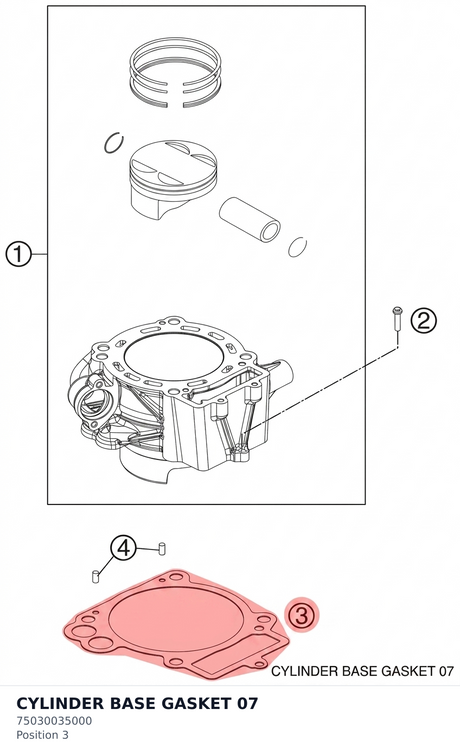 1

2

4

3

CYLINDER BASE GASKET 07

CYLINDER BASE GASKET 07
75030035000
Position 3