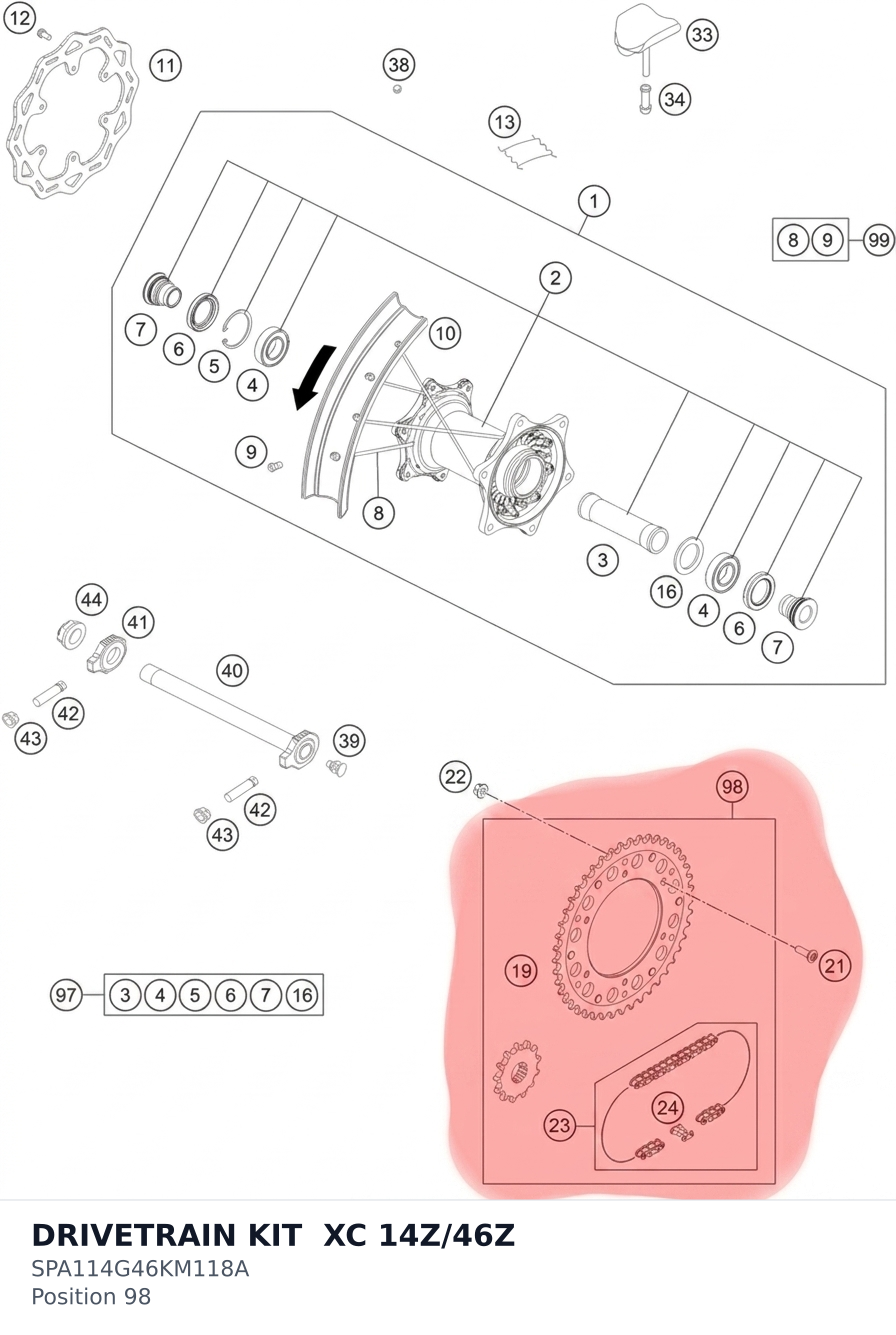 12
11
38
33
34
13
1
8 9 99
2
7
6
5
4
10
9
8
3
16
4
6
7
44
41
40
42
43
39
42
43
22
98
19
21
97 3 4 5 6 7 16
24
23

DRIVETRAIN KIT XC 14Z/46Z
SPA114G46KM118A
Position 98