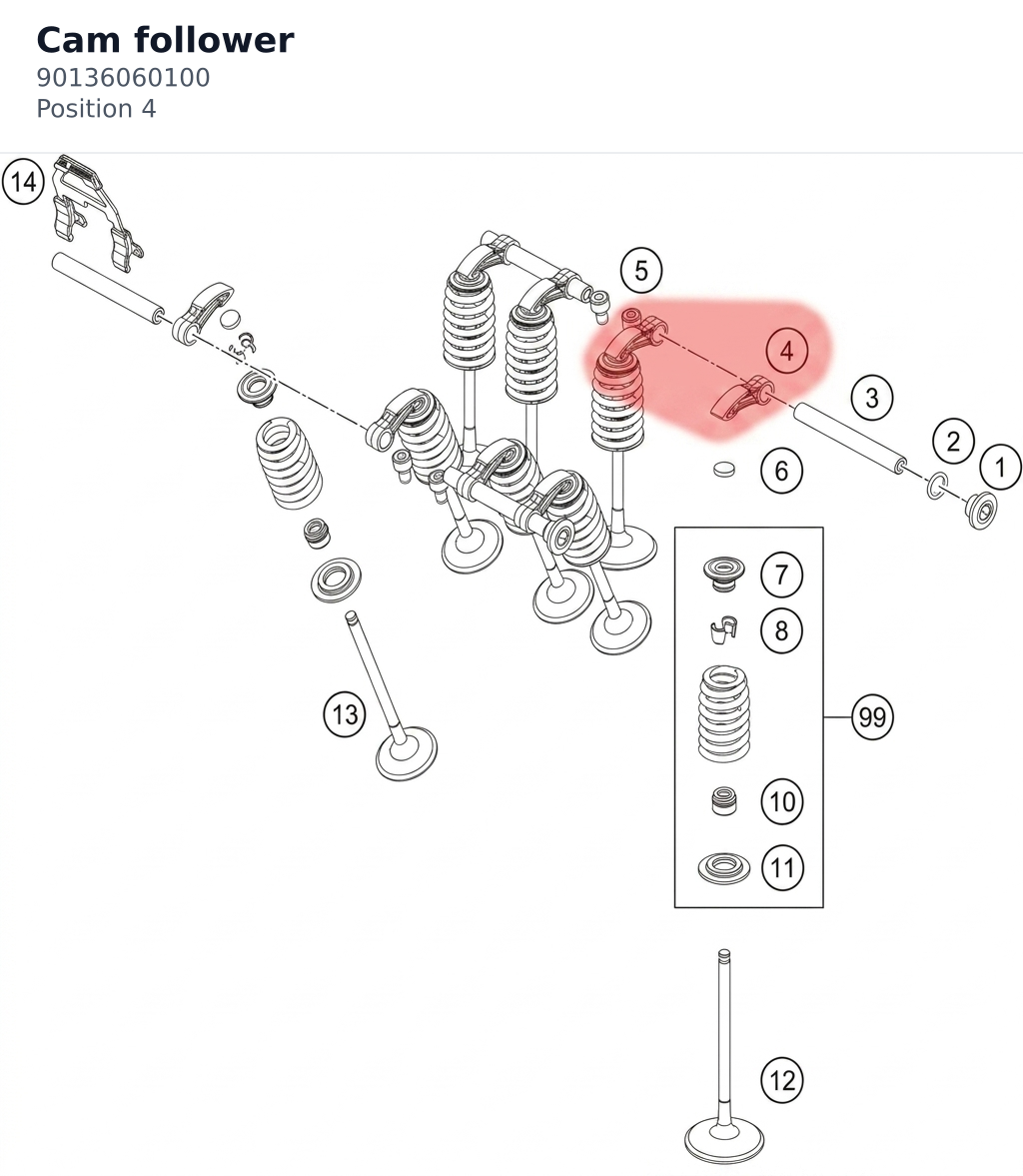 Cam follower
90136060100
Position 4

14
5
4
3
2
1
6
7
8
99
10
11
13
12